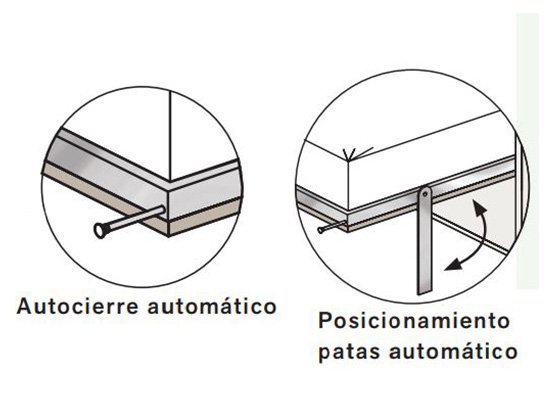 Autocierre automático

Posicionamiento patas automático