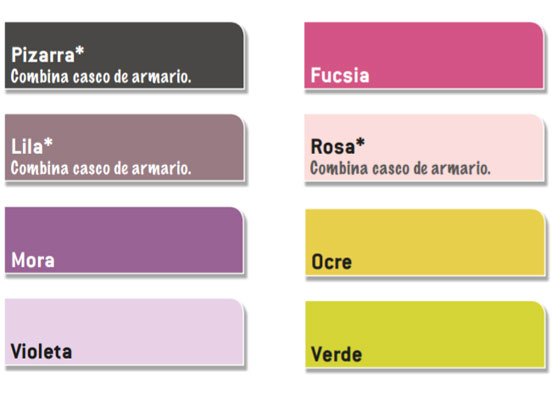 Pizarra*
Combina casco de armario.

Lila*
Combina casco de armario.

Mora

Violeta

Fucsia

Rosa*
Combina casco de armario.

Ocre

Verde