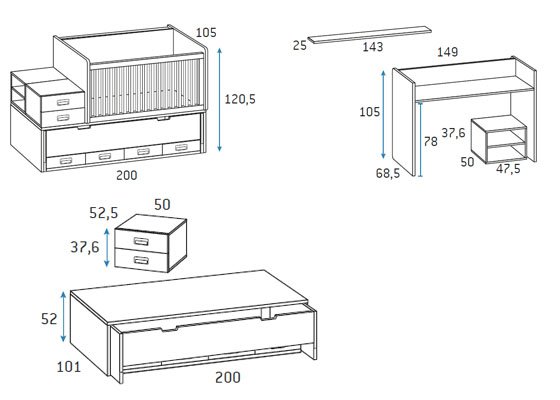 105
120,5
200
25
143
149
105
78
37,6
50
47,5
68,5
52,5
50
37,6
52
101
200