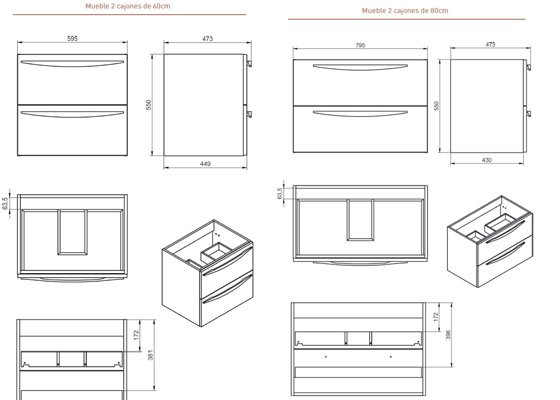 Mueble 2 cajones de 60cm

595

473

550

449

63,5

172

381

Mueble 2 cajones de 80cm

795

473

550

430

63,5

172

396